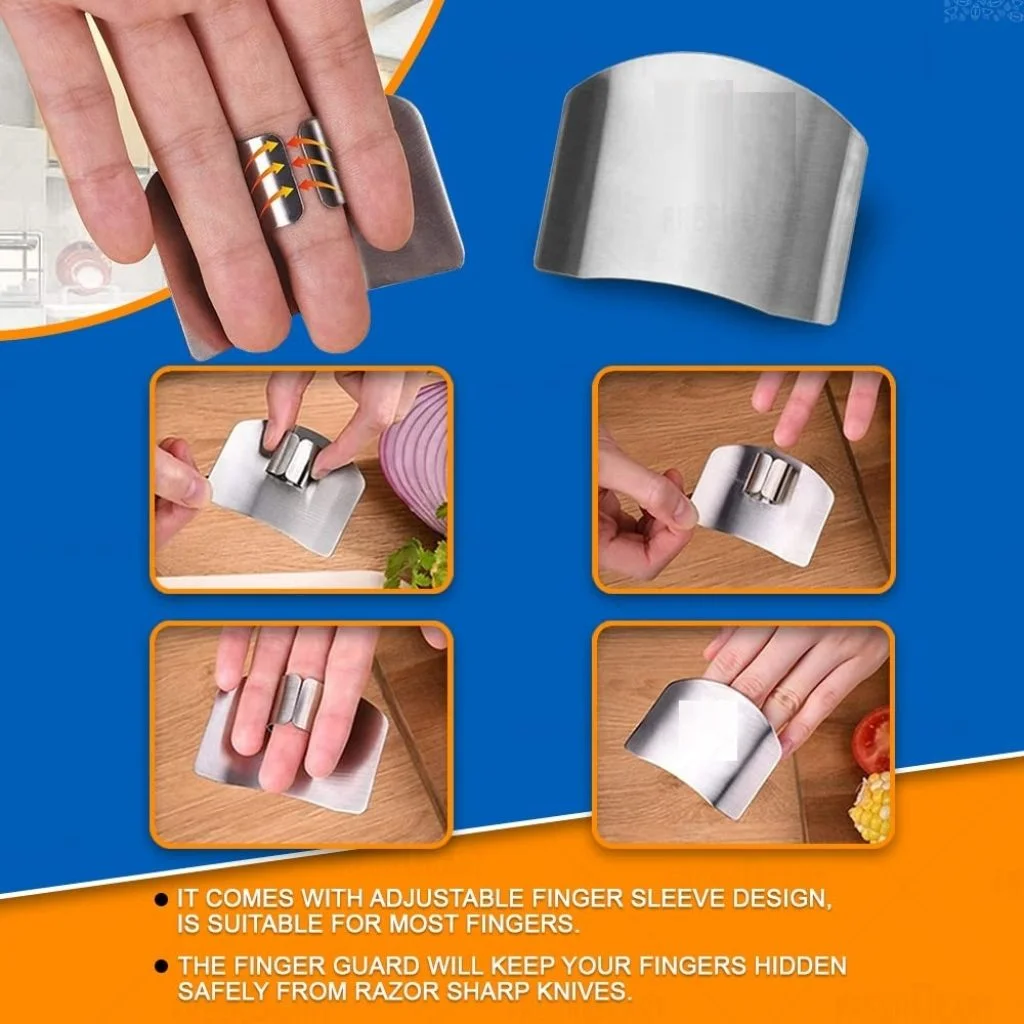 ● IT COMES WITH ADJUSTABLE FINGER SLEEVE DESIGN, IS SUITABLE FOR MOST FINGERS.

● THE FINGER GUARD WILL KEEP YOUR FINGERS HIDDEN SAFELY FROM RAZOR SHARP KNIVES.